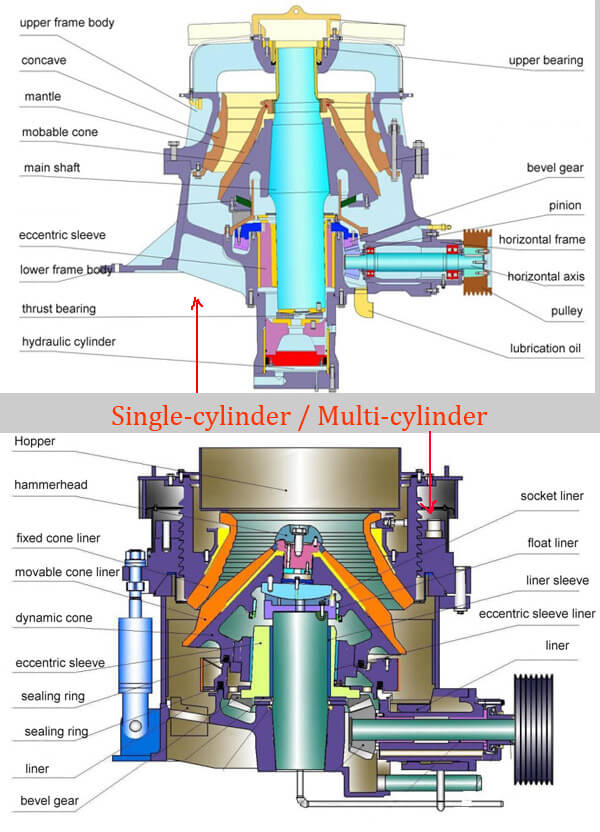 upper frame body
concave
mantle
mobable cone
main shaft
eccentric sleeve
lower frame body
thrust bearing
hydraulic cylinder

upper bearing
bevel gear
pinion
horizontal frame
horizontal axis
pulley
lubrication oil

Single-cylinder / Multi-cylinder

Hopper
hammerhead
fixed cone liner
movable cone liner
dynamic cone
eccentric sleeve
sealing ring
sealing ring
liner
bevel gear

socket liner
float liner
liner sleeve
eccentric sleeve liner
liner